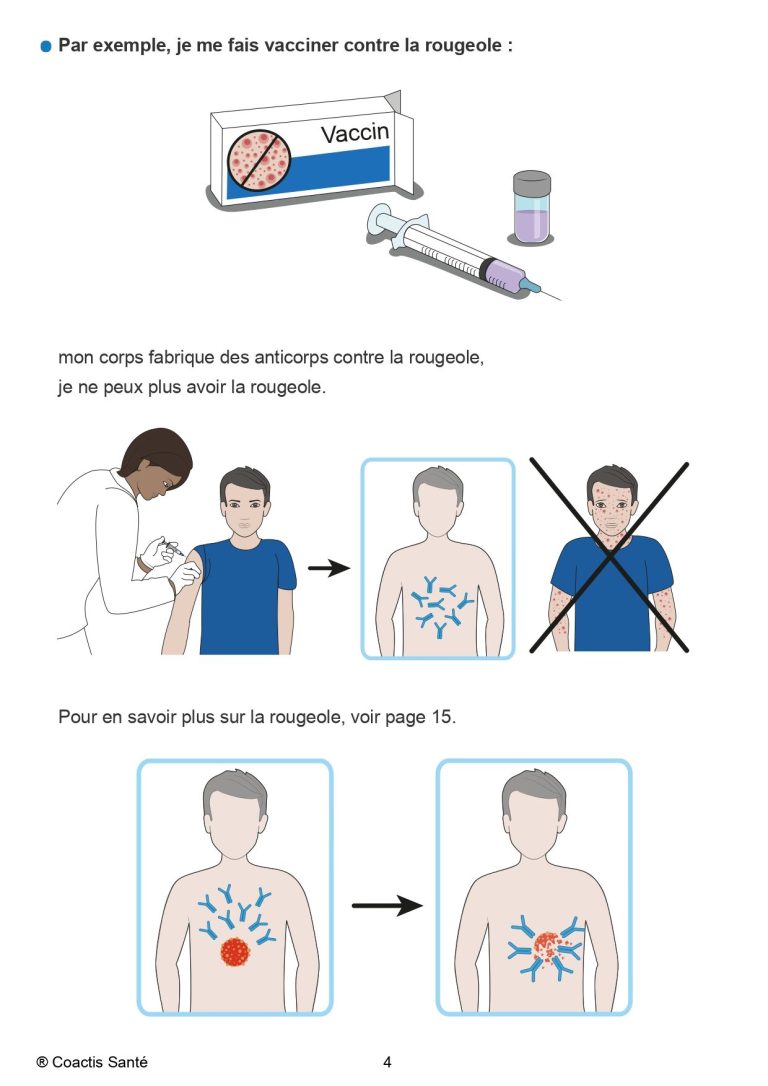 Par exemple, je me fais vacciner contre la rougeole :

Vaccin

mon corps fabrique des anticorps contre la rougeole, je ne peux plus avoir la rougeole.

Pour en savoir plus sur la rougeole, voir page 15.

® Coactis Santé

4