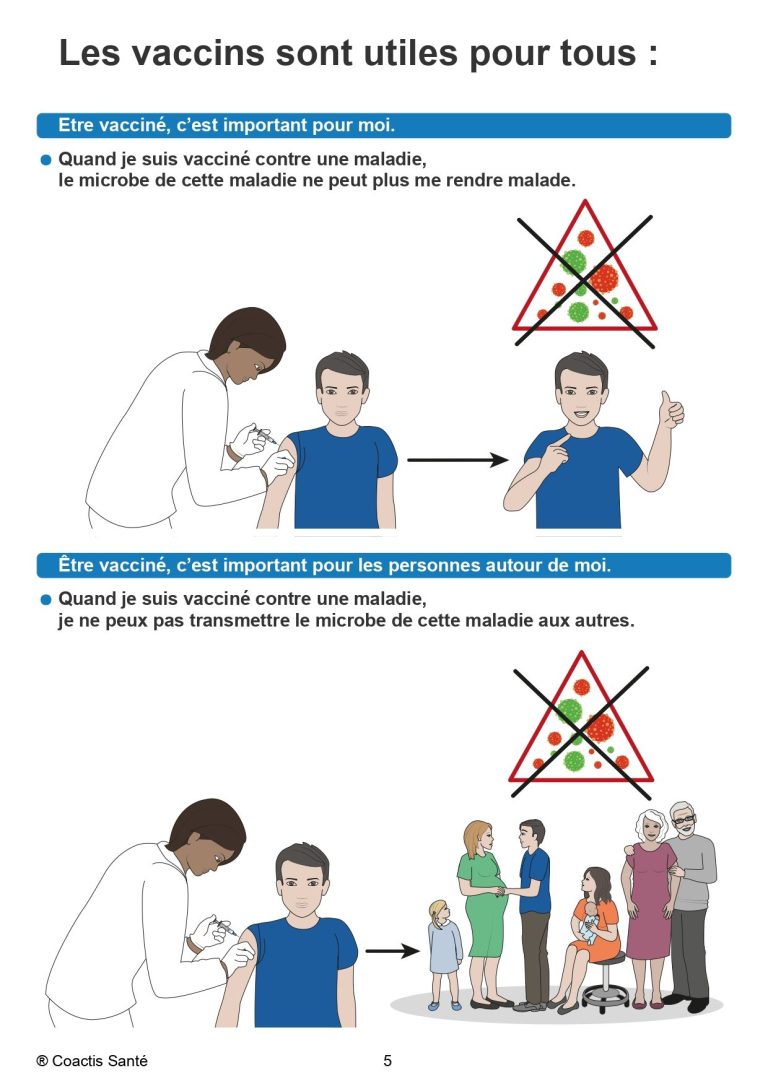 Les vaccins sont utiles pour tous :

Etre vacciné, c'est important pour moi.

Quand je suis vacciné contre une maladie, le microbe de cette maladie ne peut plus me rendre malade.

Être vacciné, c'est important pour les personnes autour de moi.

Quand je suis vacciné contre une maladie, je ne peux pas transmettre le microbe de cette maladie aux autres.

® Coactis Santé

5